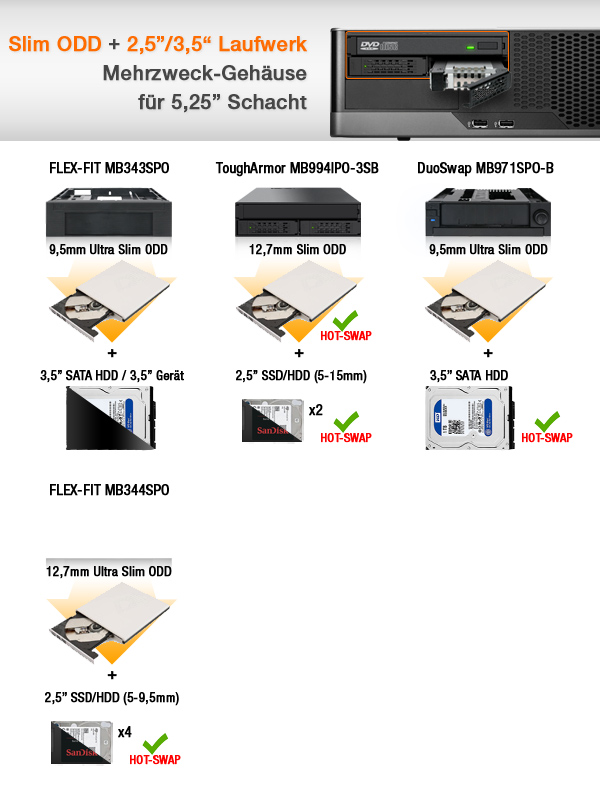 Slim ODD + 2,5"/3,5" Laufwerk
Mehrzweck-Gehäuse
für 5,25" Schacht

DVD

FLEX-FIT MB343SPO

9,5mm Ultra Slim ODD

+

3,5" SATA HDD / 3,5" Gerät

ToughArmor MB994IPO-3SB

12,7mm Slim ODD

HOT-SWAP

+

2,5" SSD/HDD (5-15mm)

SanDisk

x2

HOT-SWAP

DuoSwap MB971SPO-B

9,5mm Ultra Slim ODD

+

3,5" SATA HDD

WD

HOT-SWAP

FLEX-FIT MB344SPO

12,7mm Ultra Slim ODD

+

2,5" SSD/HDD (5-9,5mm)

SanDisk

x4

HOT-SWAP